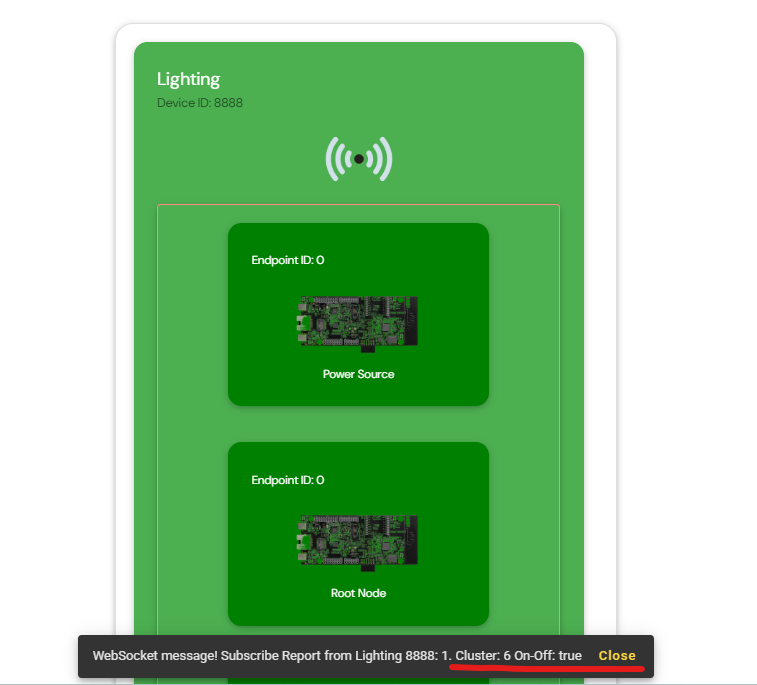 Lighting
Device ID: 8888

Endpoint ID: 0

Power Source

Endpoint ID: 0

Root Node

WebSocket message! Subscribe Report from Lighting 8888: 1. Cluster: 6 On-Off: true Close